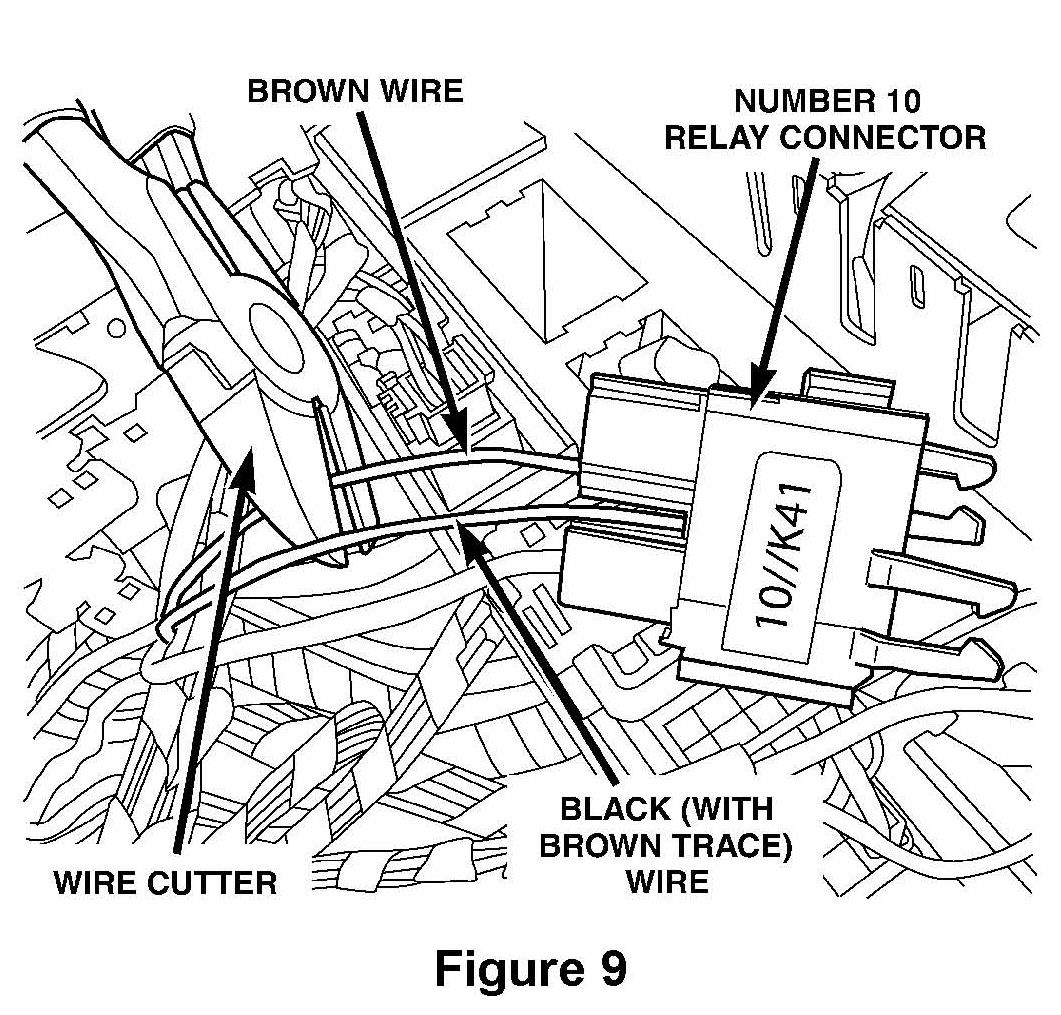 BROWN WIRE

NUMBER 10
RELAY CONNECTOR

10//K41

WIRE CUTTER

BLACK (WITH
BROWN TRACE)
WIRE

Figure 9