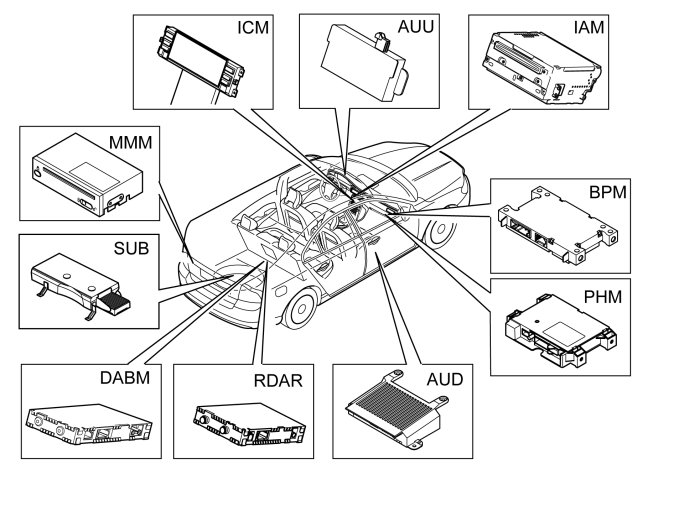 ICM
AUU
IAM
MMM
BPM
SUB
PHM
DABM
RDAR
AUD