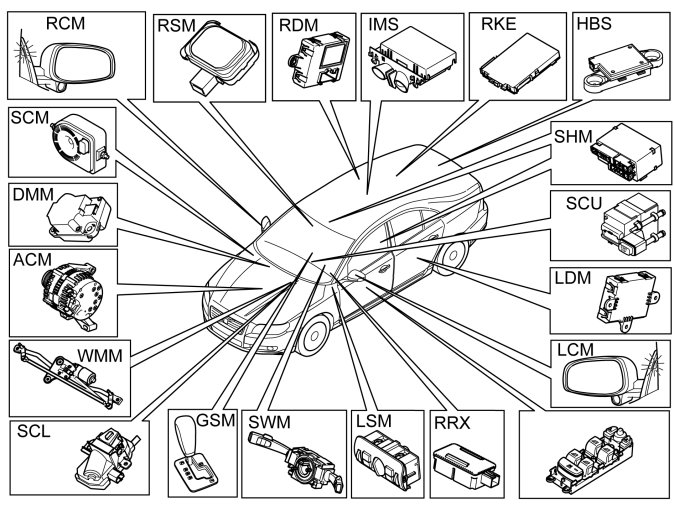 RCM
RSM
RDM
IMS
RKE
HBS
SCM
SHM
DMM
SCU
ACM
LDM
WMM
LCM
SCL
GSM
SWM
LSM
RRX