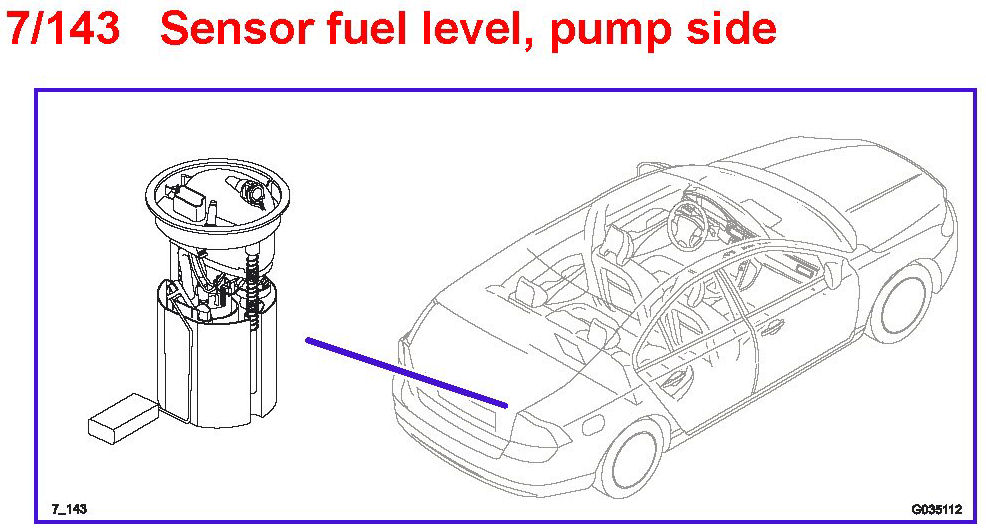 7/143 Sensor fuel level, pump side

7_143

G035112