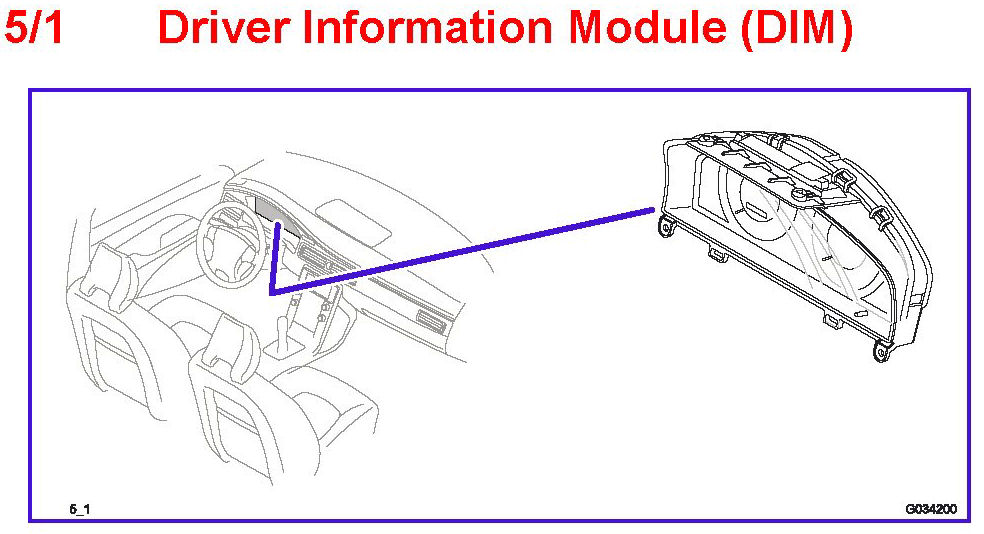 5/1 Driver Information Module (DIM)

5_1

G034200