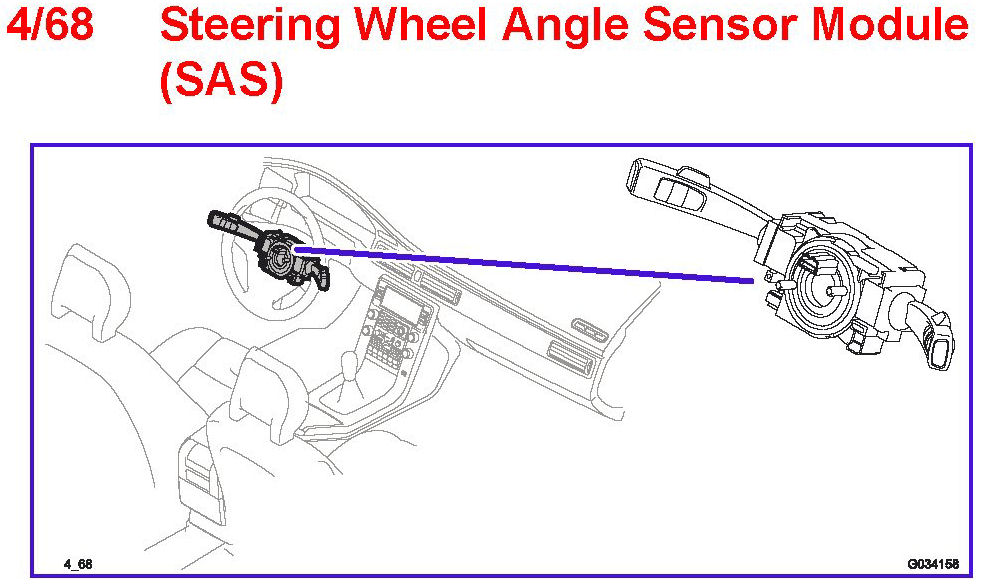 4/68 Steering Wheel Angle Sensor Module (SAS)

4_68

G034158