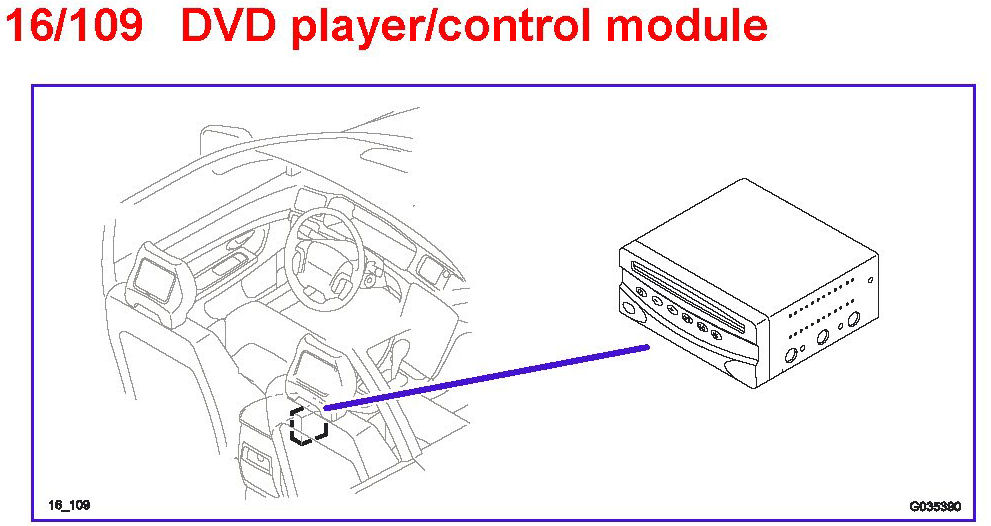 16/109 DVD player/control module

16_109

G035380