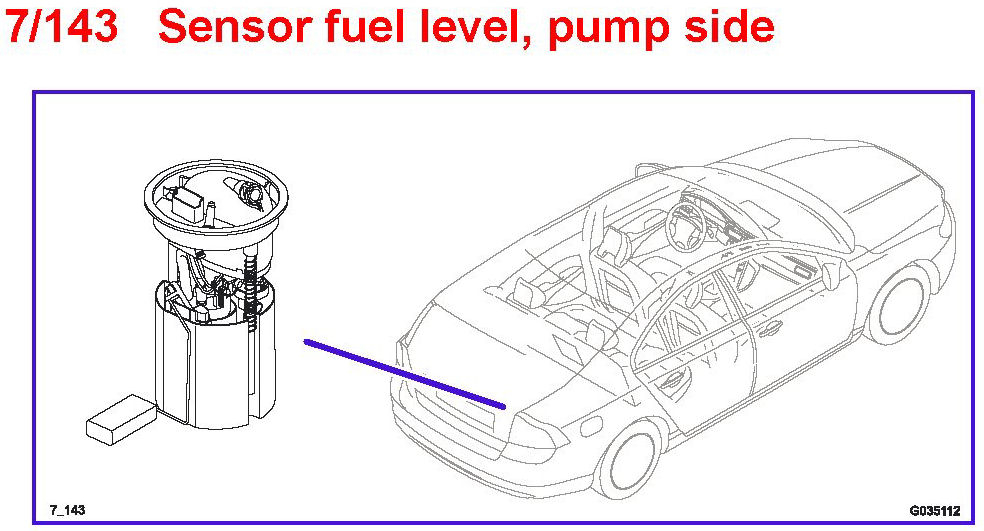 7/143 Sensor fuel level, pump side

7_143

G035112