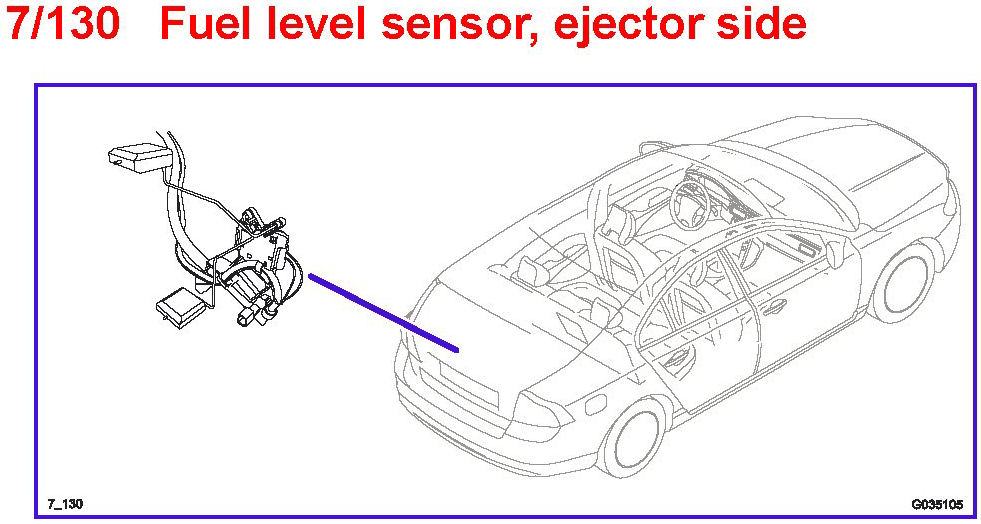 7/130 Fuel level sensor, ejector side

7_130

G035105