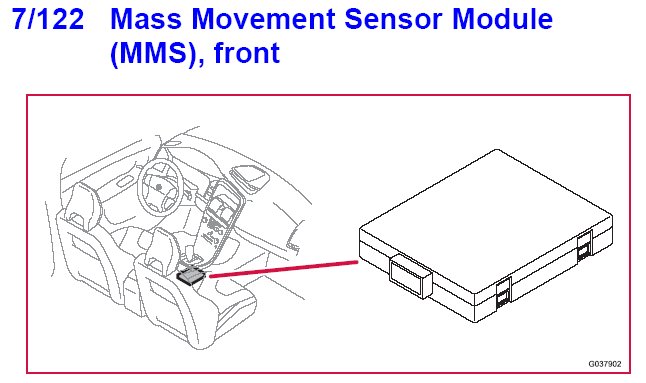 7/122 Mass Movement Sensor Module (MMS), front

G037902