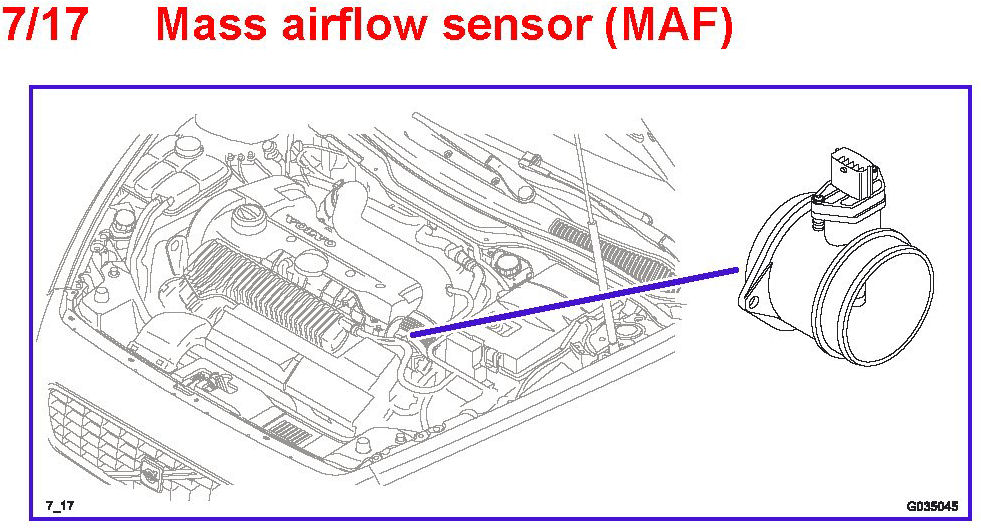 7/17 Mass airflow sensor (MAF)

VOLVO

7_17

G035045