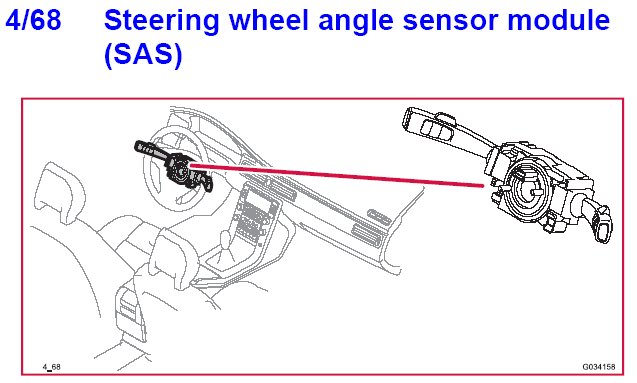 4/68 Steering wheel angle sensor module (SAS)

4_68

G034158