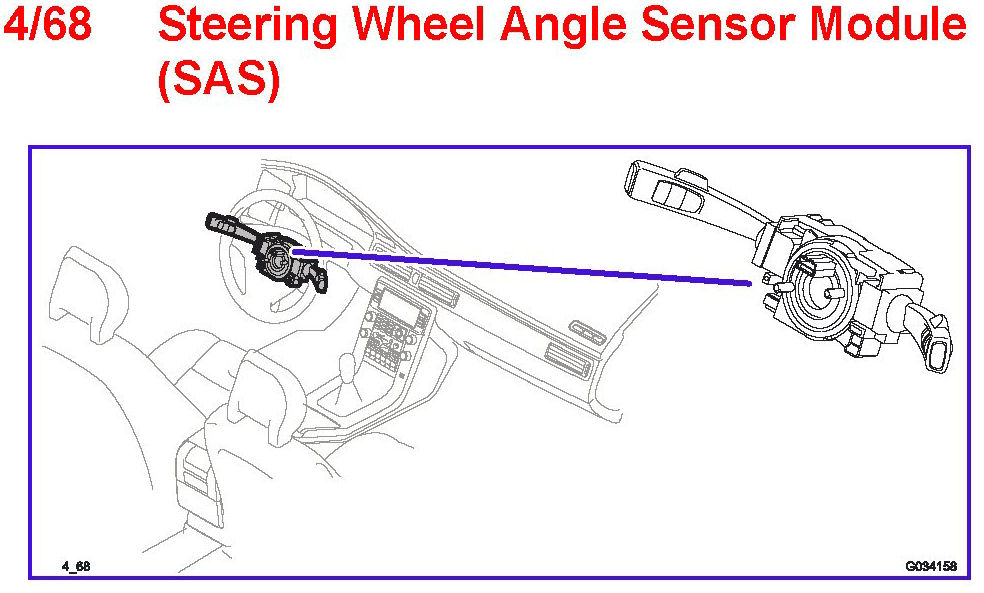 4/68 Steering Wheel Angle Sensor Module (SAS)

4_68

G034158