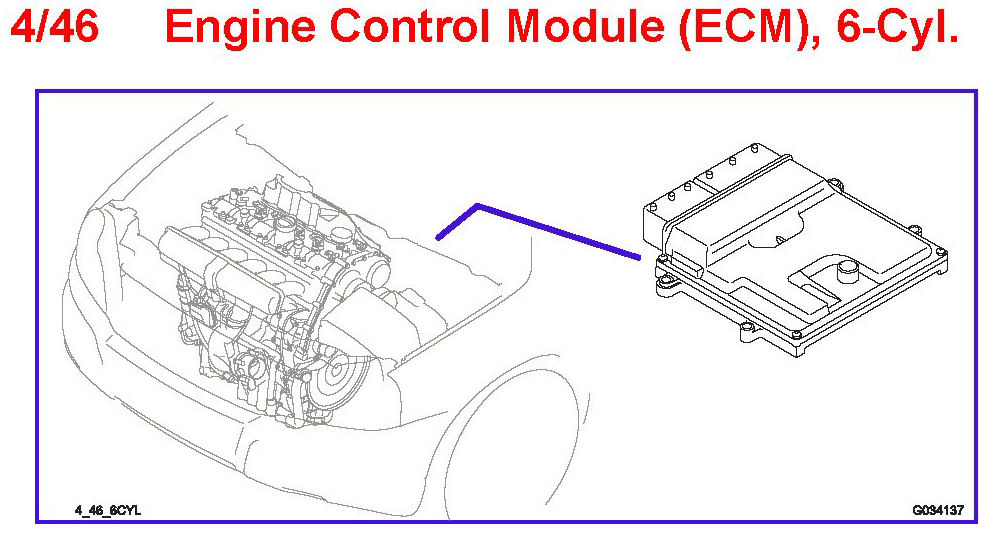 4/46 Engine Control Module (ECM), 6-Cyl.

4_46_6CYL

G034137