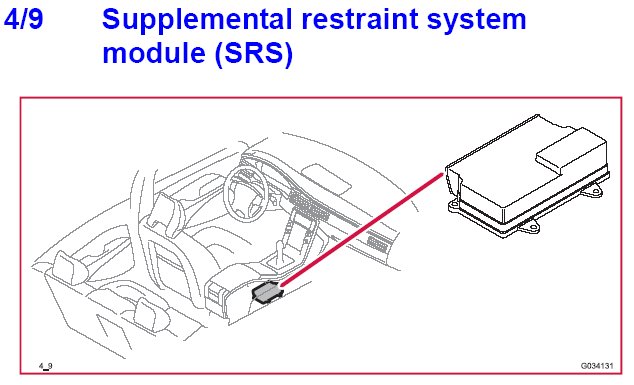 4/9 Supplemental restraint system module (SRS)

4_9

G034131