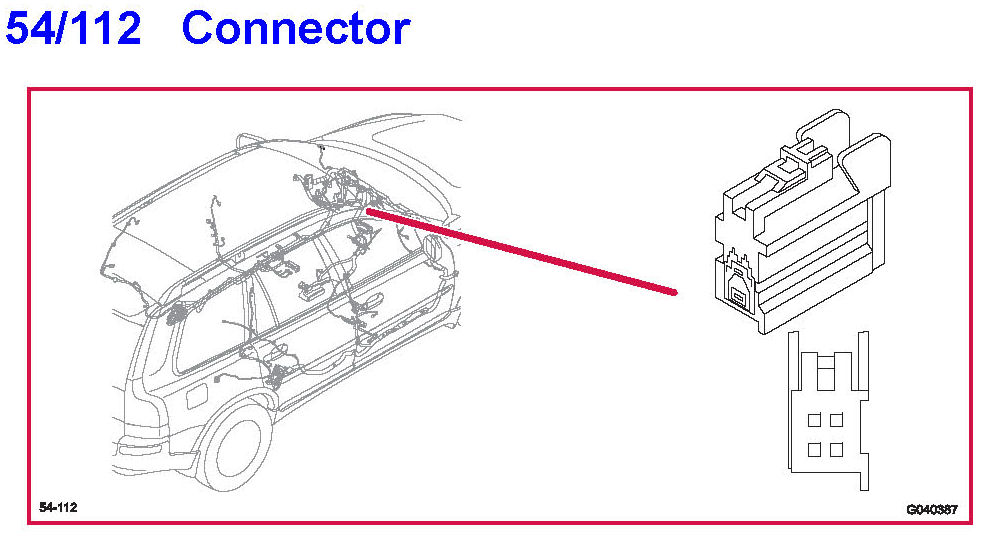 54/112 Connector

54-112

G040387