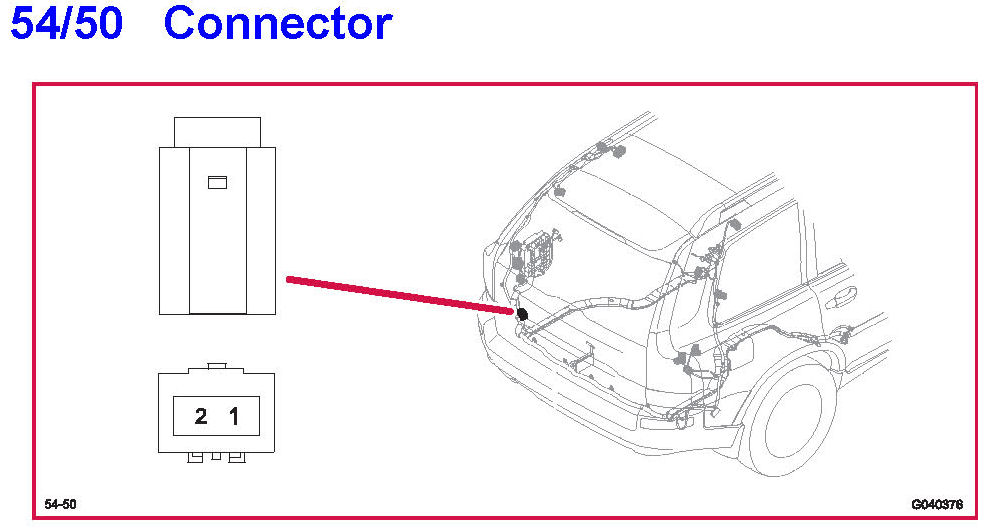 54/50 Connector

2 1

54-50

G040376