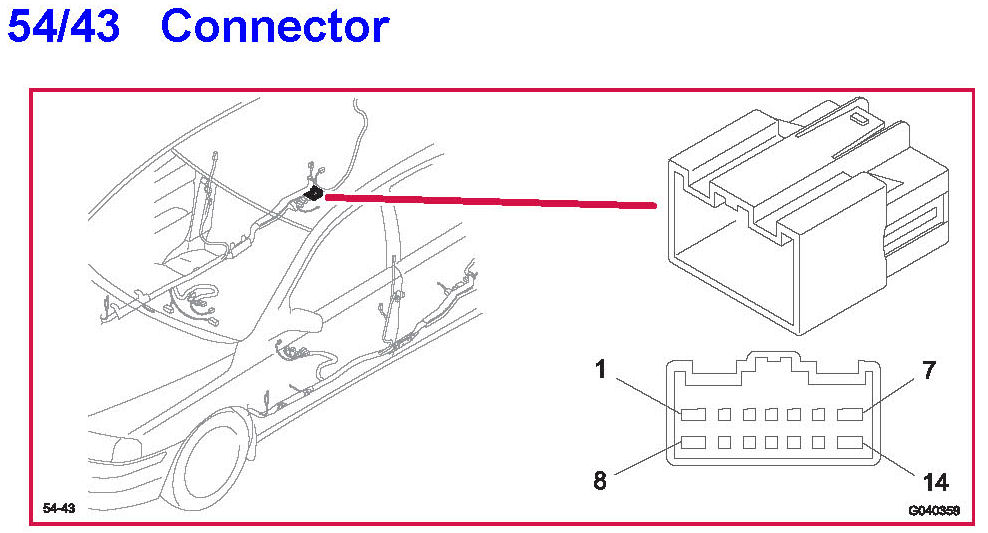 54/43 Connector

1
7
8
14
54-43
G040358