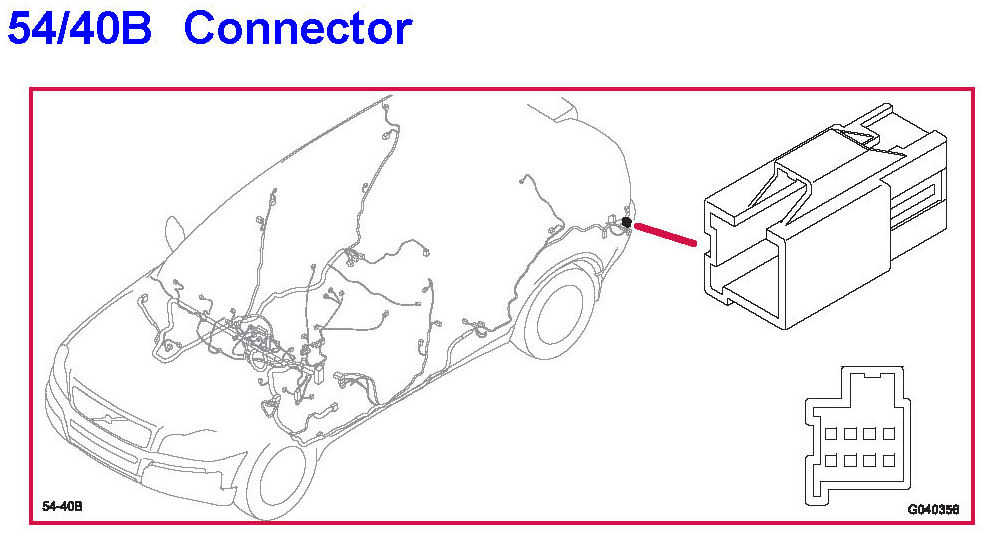 54/40B Connector

54-40B

G040356