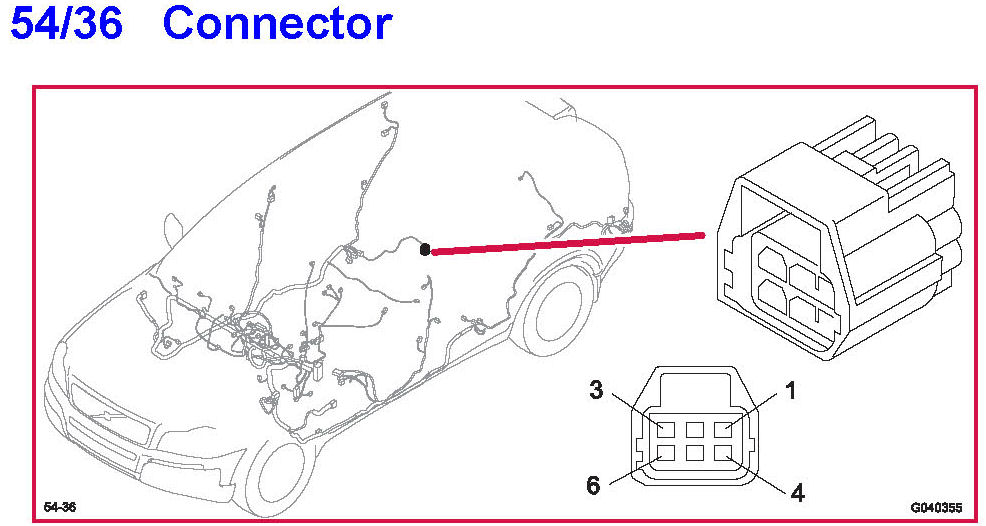 54/36 Connector

3
1
6
4

54-36
G040355