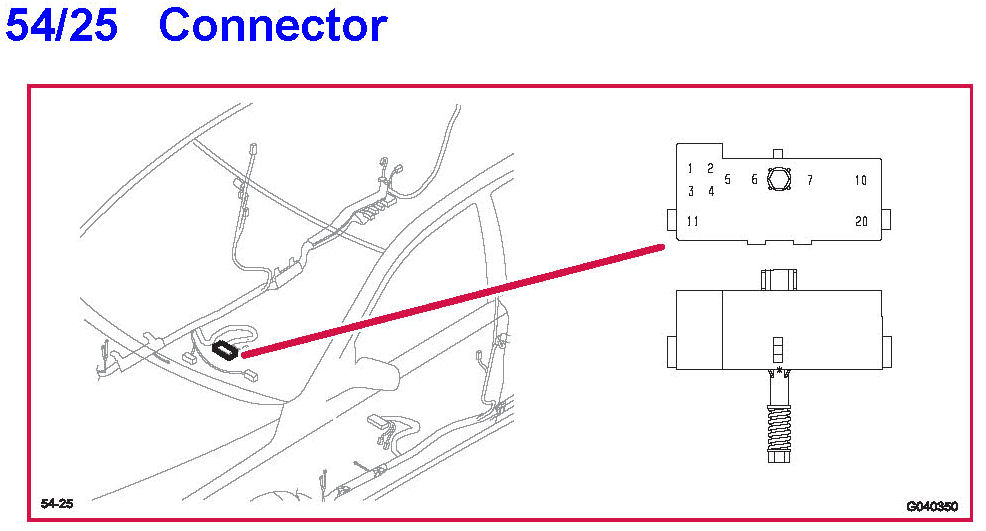 54/25 Connector

1 2
3 4
5
6
7
10
11
20

54-25

G040350