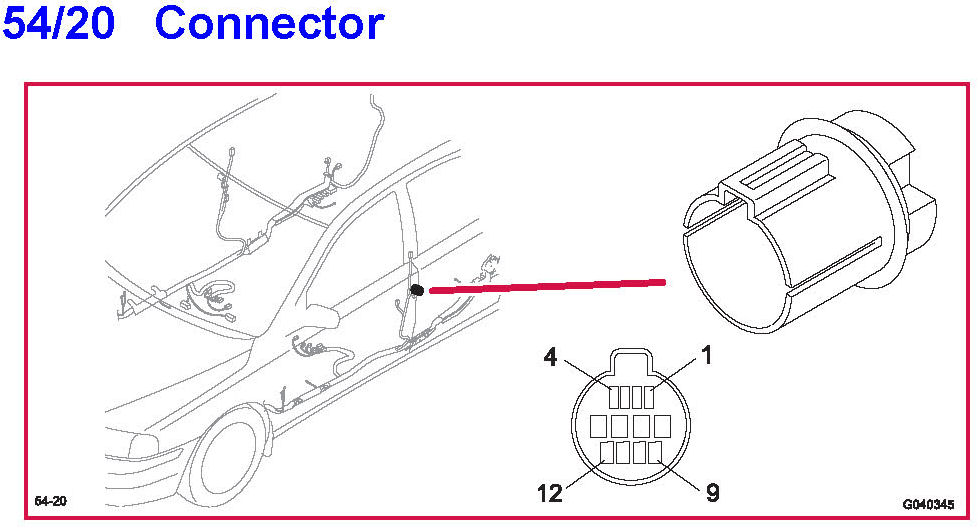 54/20 Connector

4
1
12
9
54-20
G040345