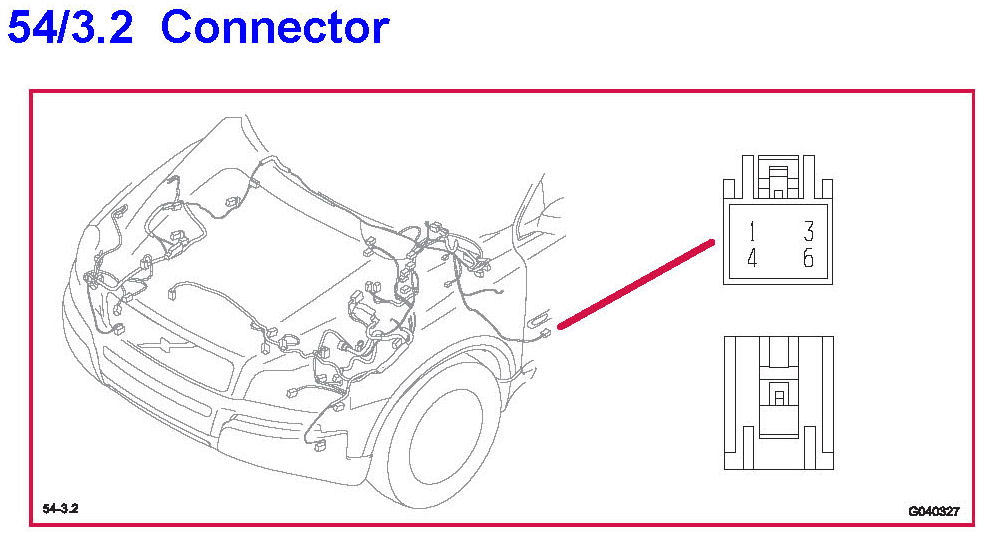 54/3.2 Connector

1 3
4 6

54-3.2

G040327