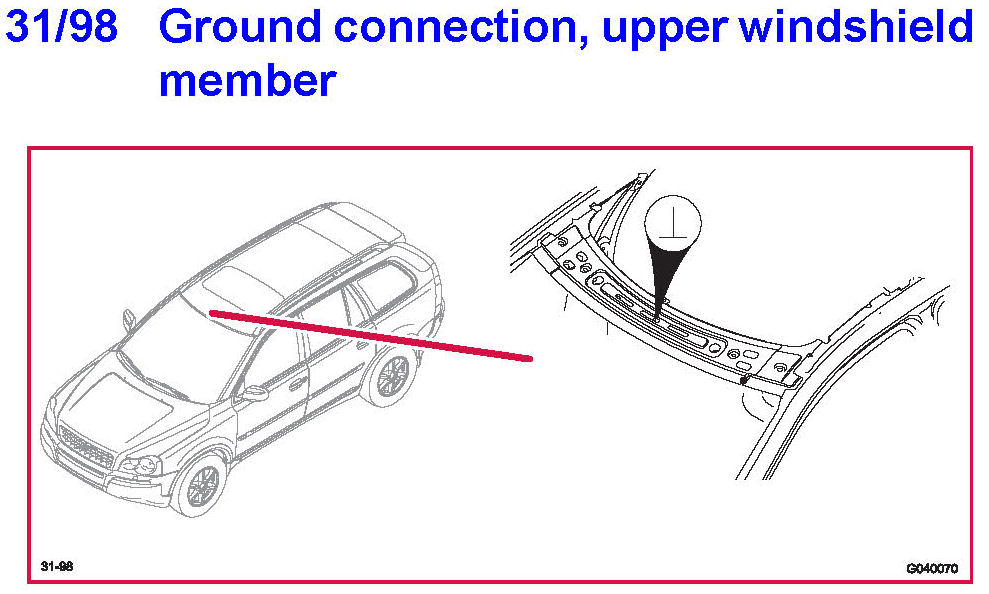 31/98 Ground connection, upper windshield member

31-98

G040070