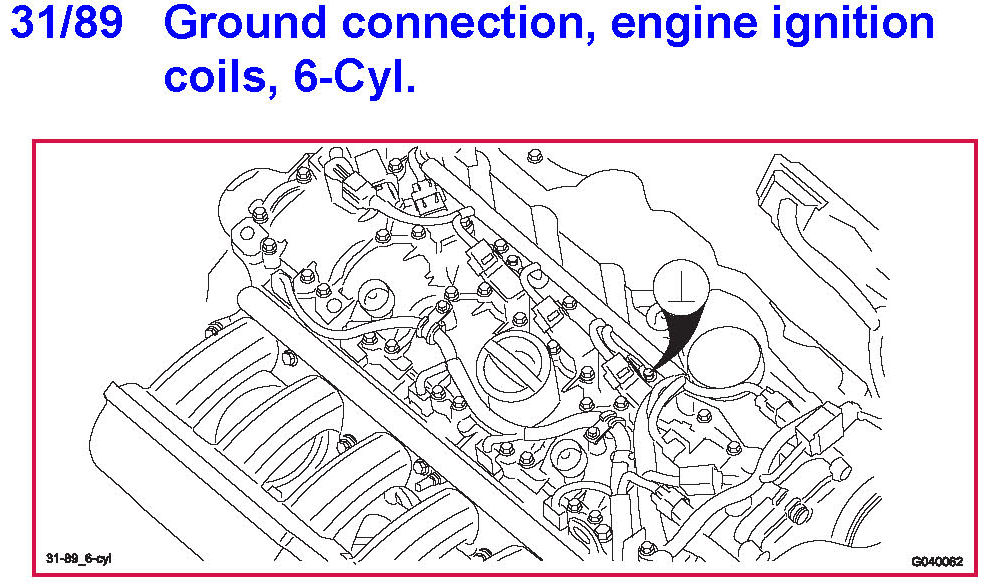 31/89 Ground connection, engine ignition coils, 6-Cyl.

31-89_6-cyl

G040062