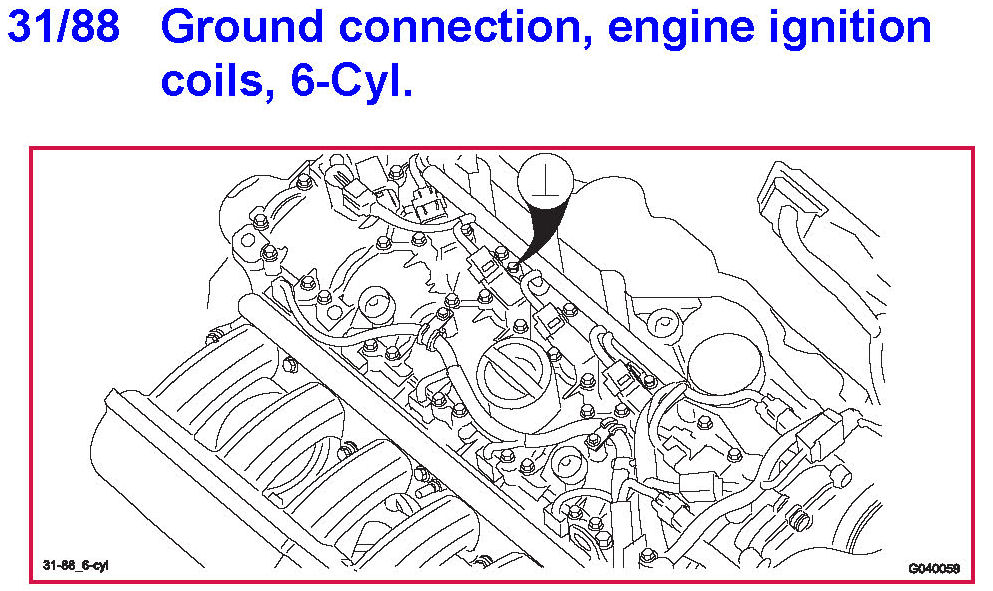 31/88 Ground connection, engine ignition coils, 6-Cyl.

31-88_6-cyl

G040059