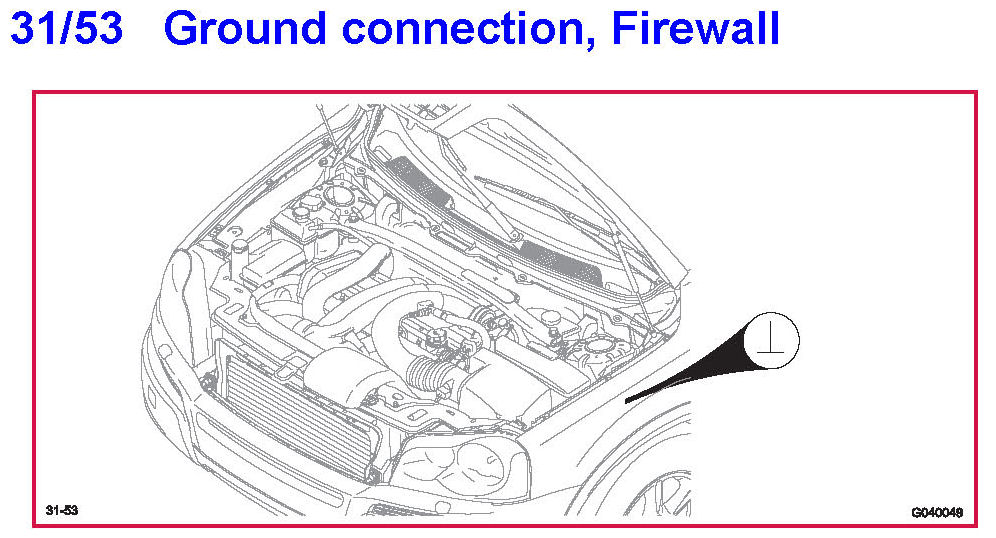 31/53 Ground connection, Firewall

31-53

G040049