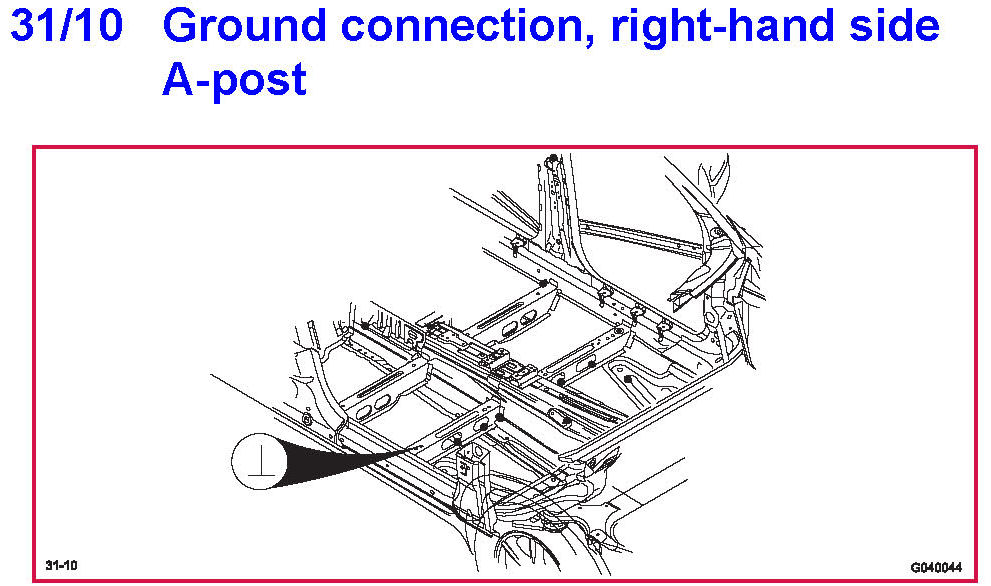 31/10 Ground connection, right-hand side A-post

31-10

G040044