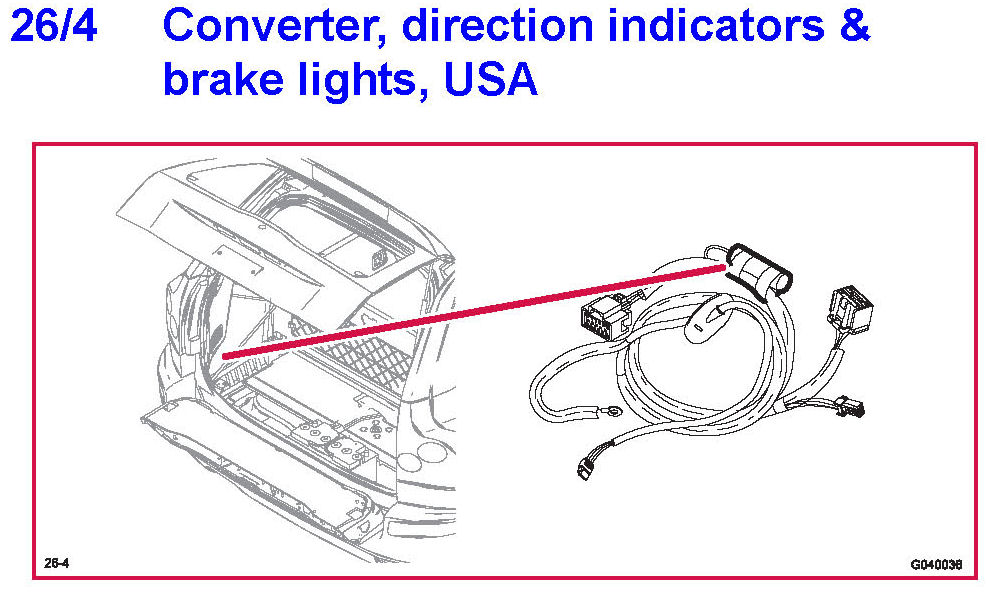 26/4 Converter, direction indicators & brake lights, USA

26-4

G040036