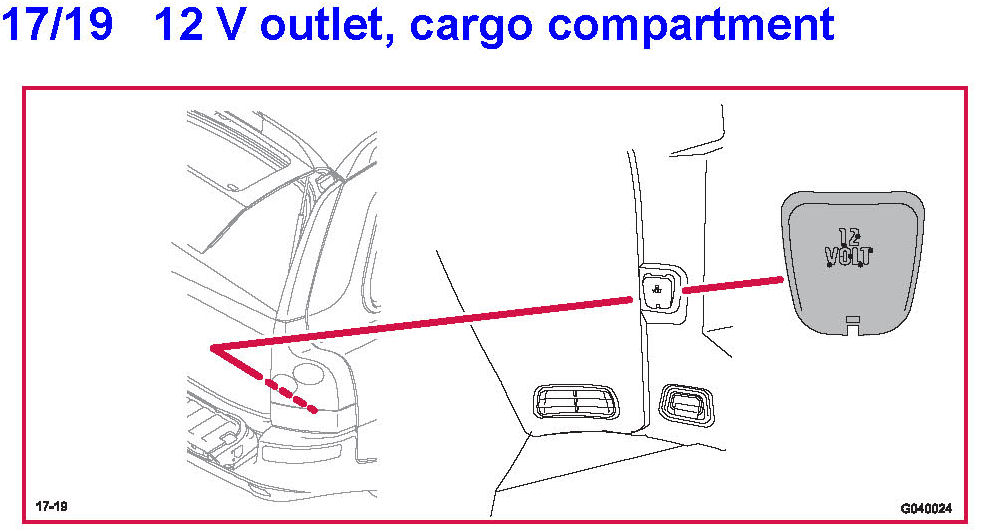 17/19 12 V outlet, cargo compartment

12
VOLT

17-19

G040024