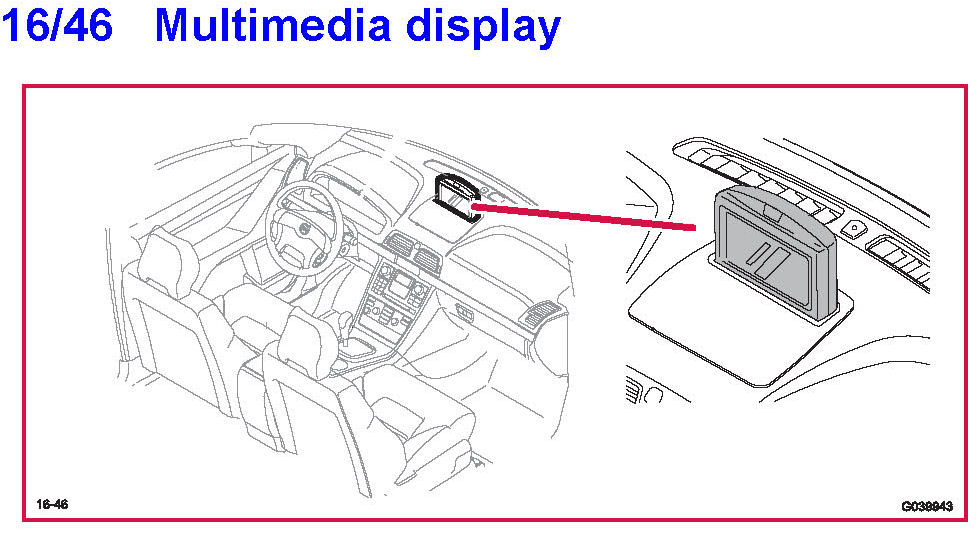 16/46 Multimedia display

16-46

G038943