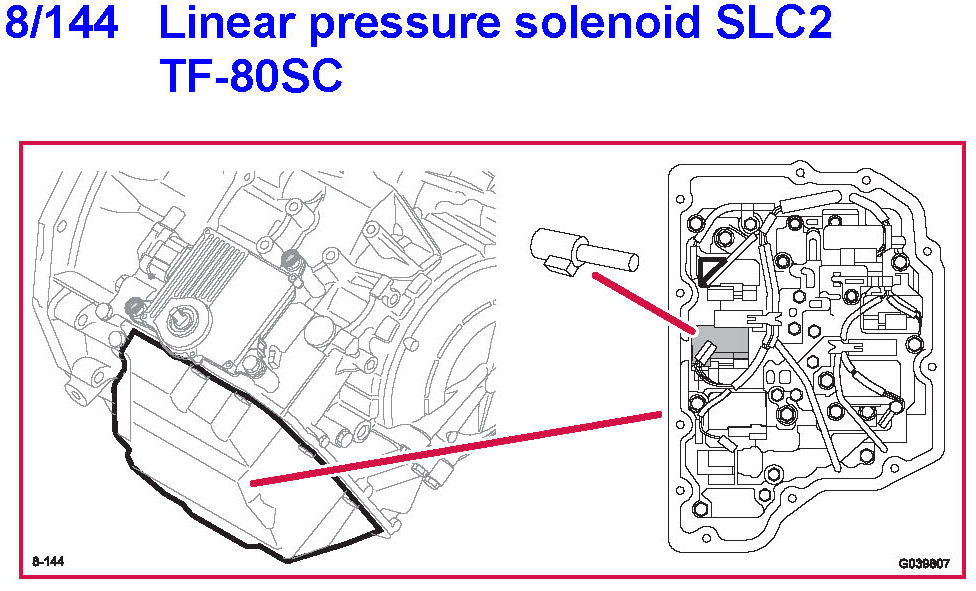 8/144 Linear pressure solenoid SLC2
TF-80SC

8-144

G039807