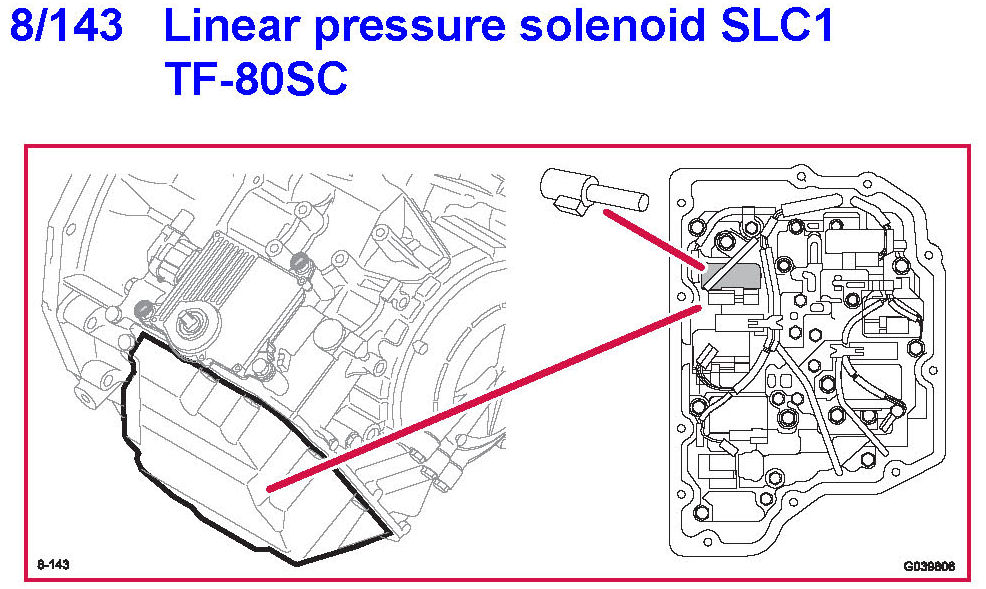 8/143 Linear pressure solenoid SLC1 TF-80SC

8-143

G039806