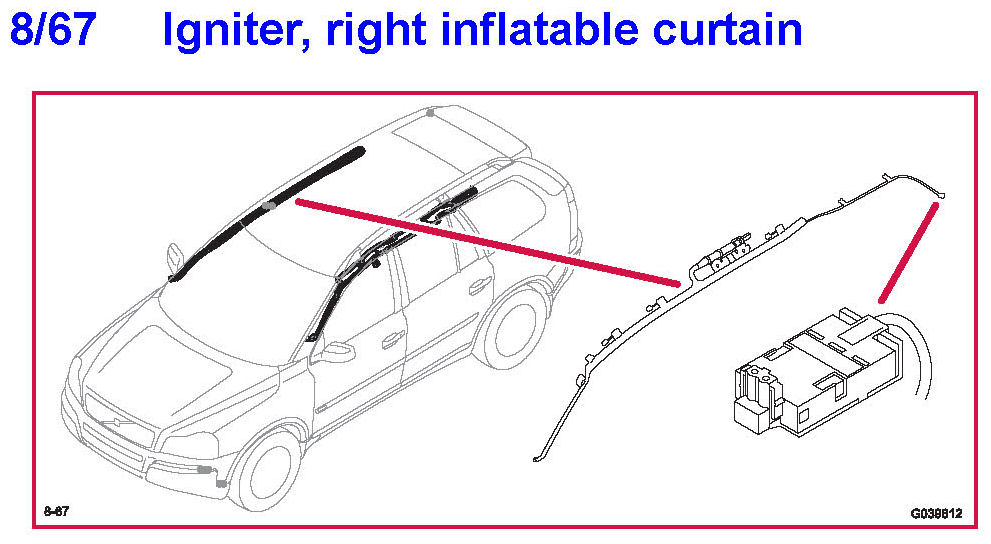 8/67 Igniter, right inflatable curtain

8-67

G039812