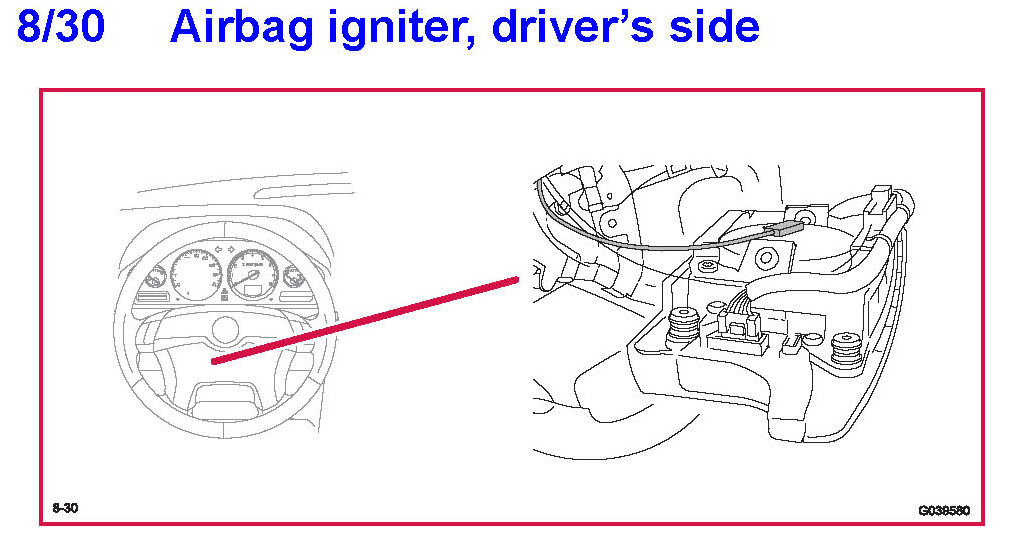 8/30 Airbag igniter, driver's side

8-30

G038580