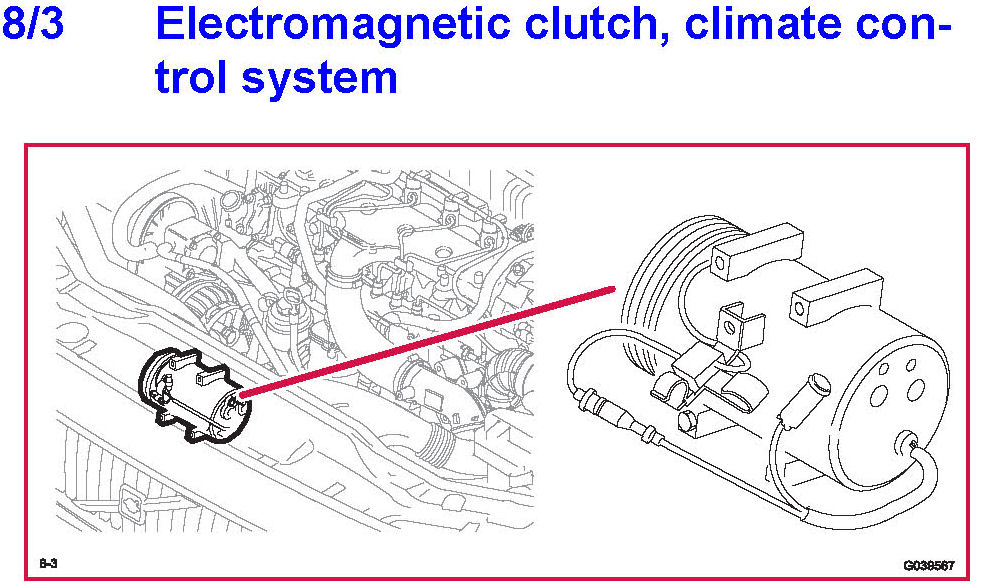 8/3 Electromagnetic clutch, climate control system

8-3

G038567