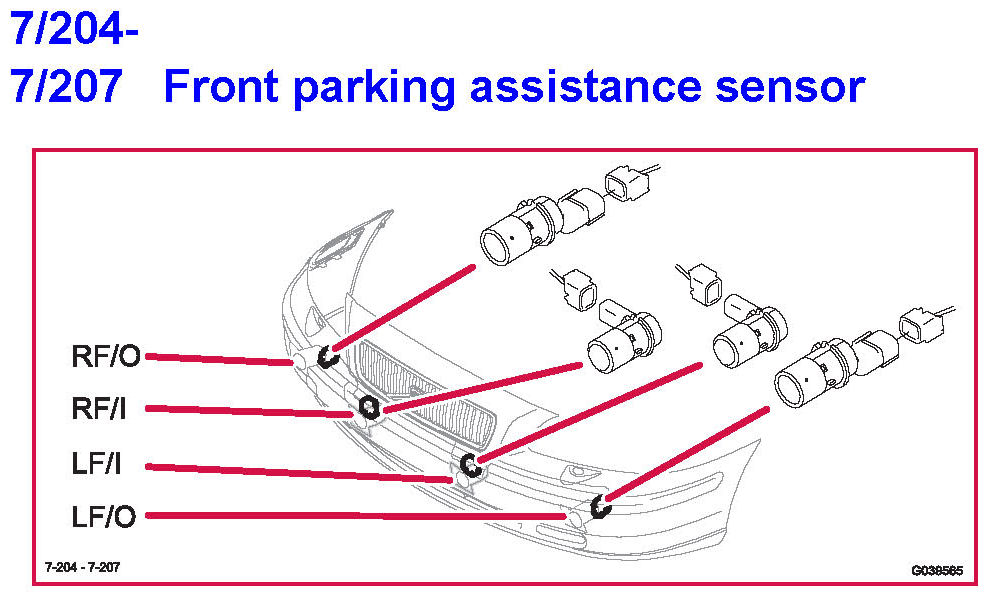 7/204-
7/207 Front parking assistance sensor

RF/O
RF/I
LF/I
LF/O

7-204 - 7-207
G038565