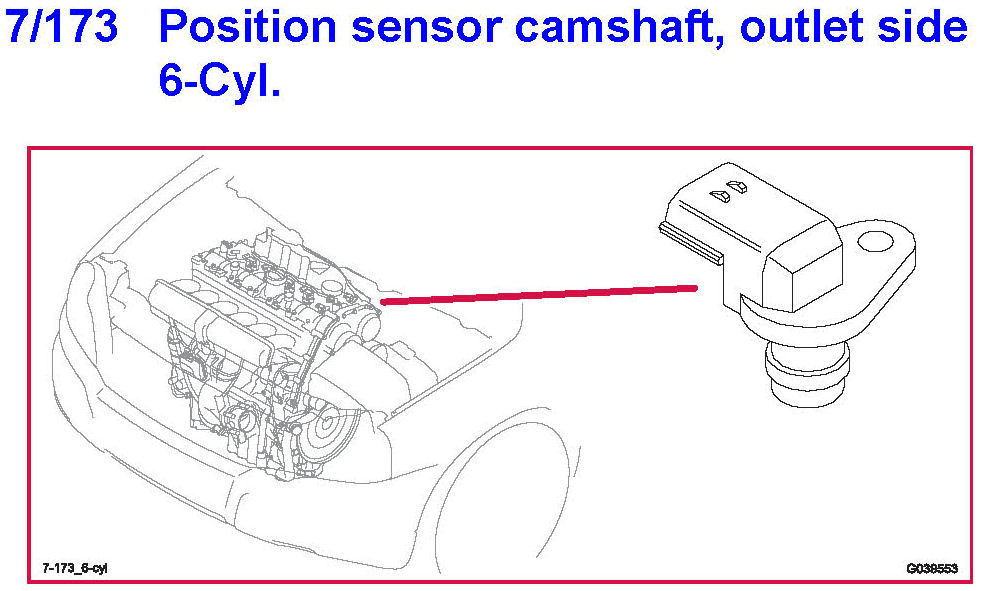 7/173 Position sensor camshaft, outlet side 6-Cyl.

7-173_6-cyl

G038553