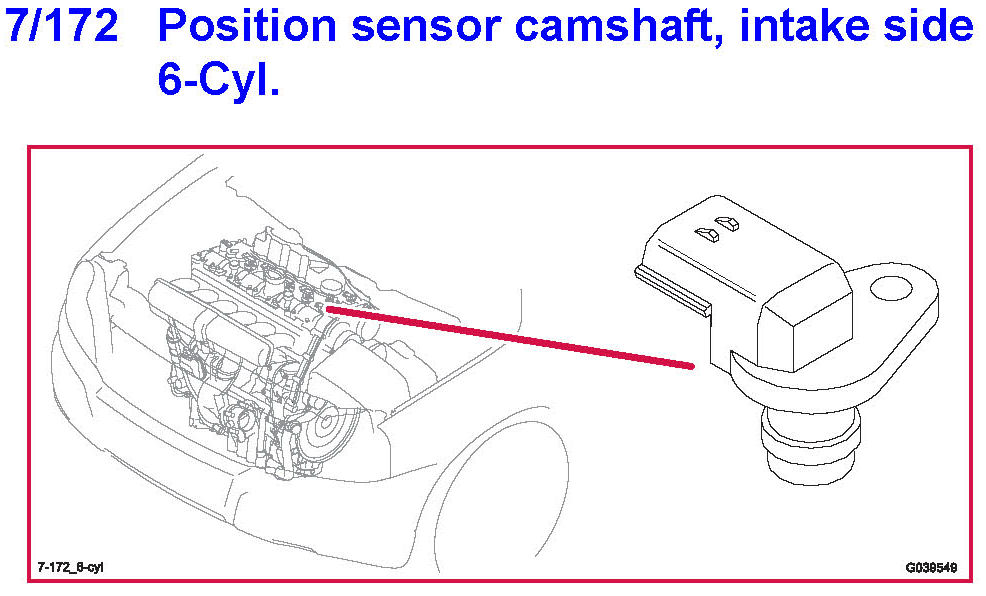 7/172 Position sensor camshaft, intake side 6-Cyl.

7-172_6-cyl

G039549