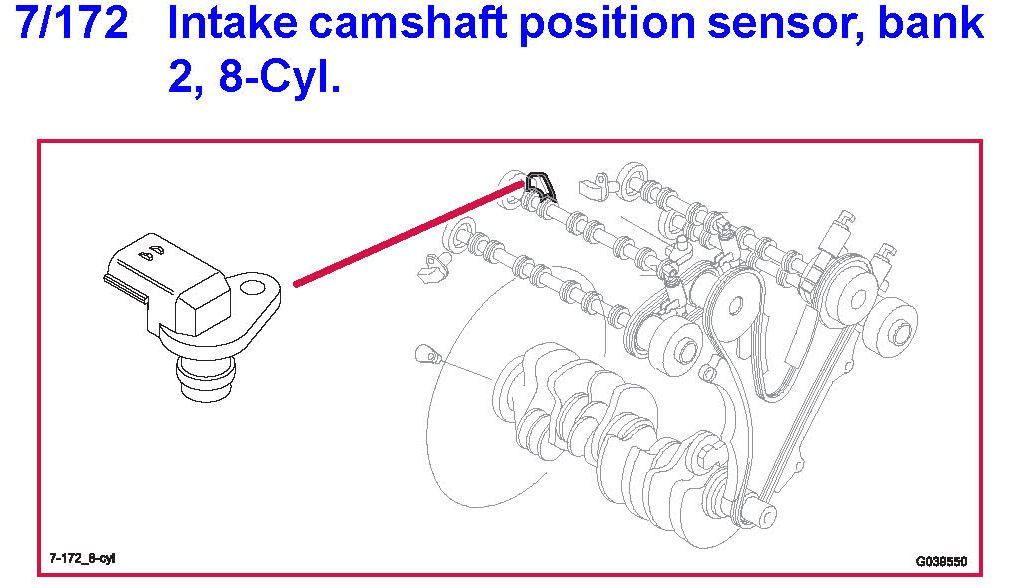 7/172 Intake camshaft position sensor, bank 2, 8-Cyl.

7-172_8-cyl

G038550