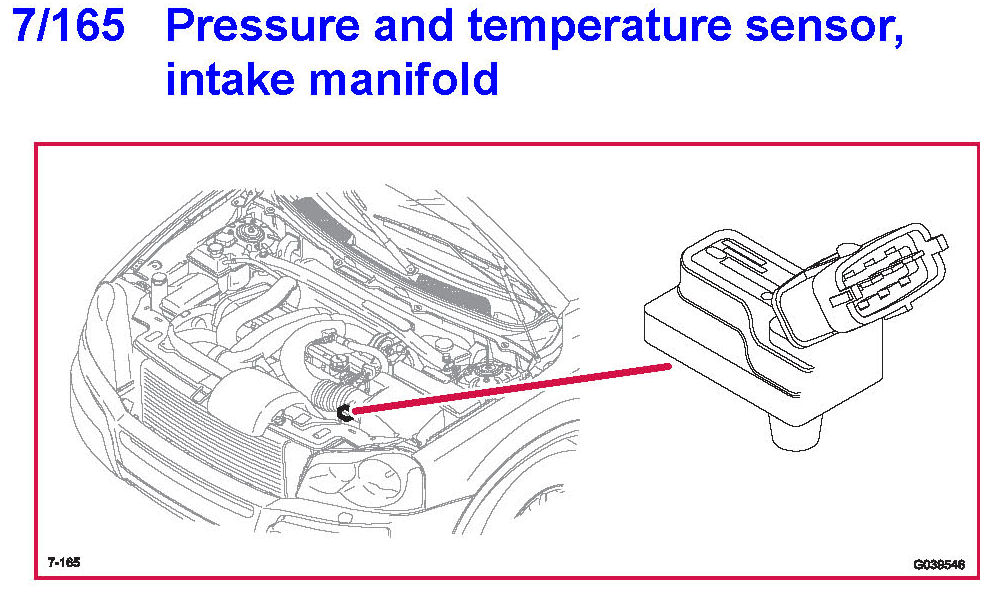 7/165 Pressure and temperature sensor, intake manifold

7-165

G038546