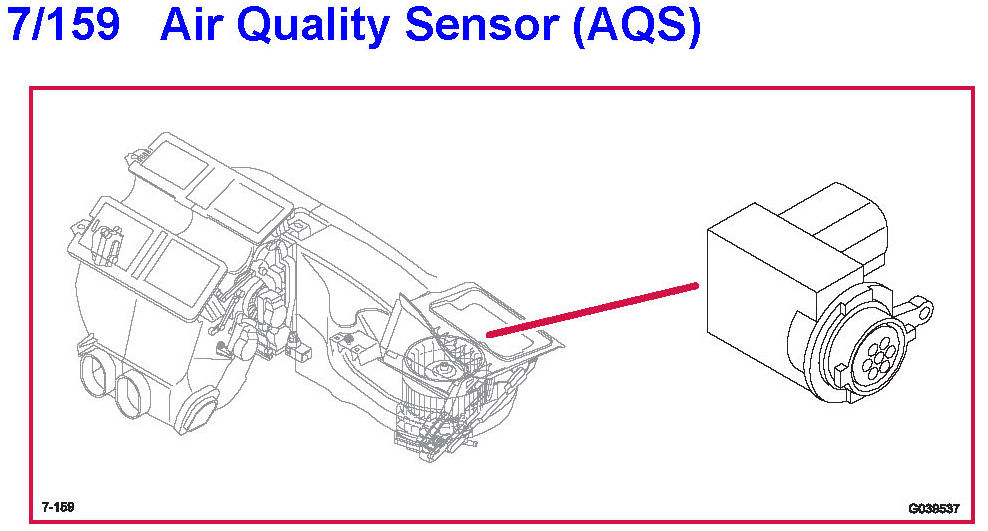 7/159 Air Quality Sensor (AQS)

7-159

G038537