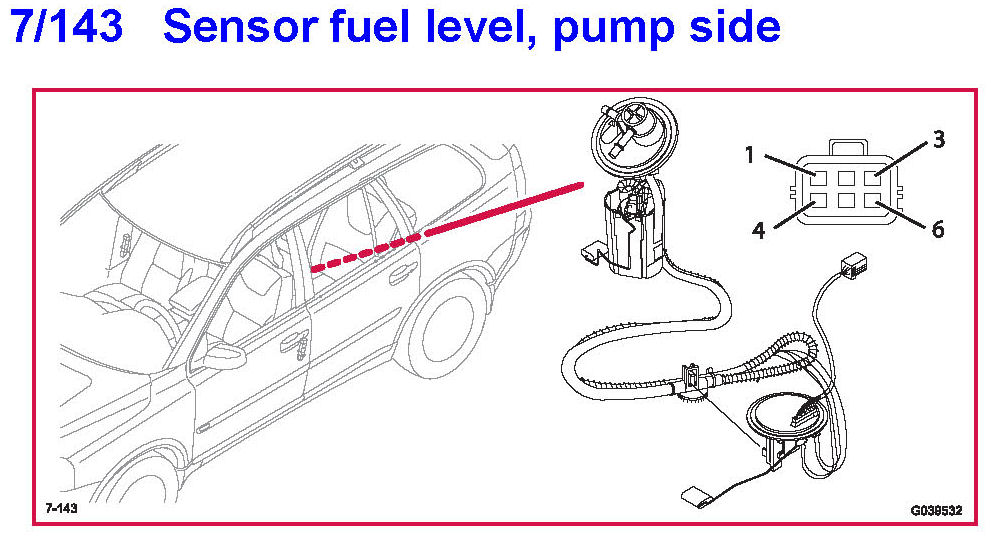 7/143 Sensor fuel level, pump side

1
3
4
6

7-143
G038532