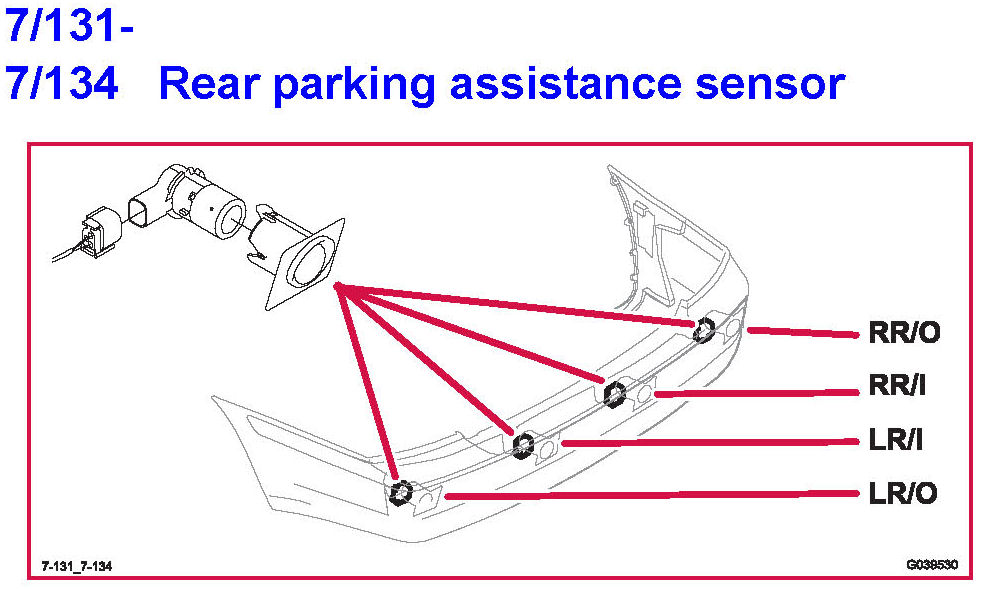 7/131-
7/134 Rear parking assistance sensor

RR/O
RR/I
LR/I
LR/O

7-131_7-134

G038530