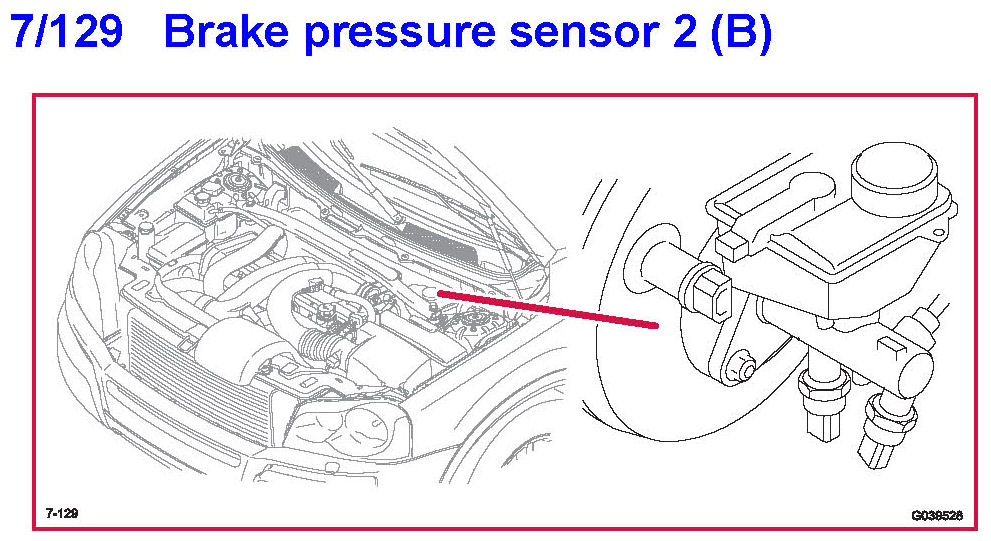 7/129 Brake pressure sensor 2 (B)

7-129

G038528