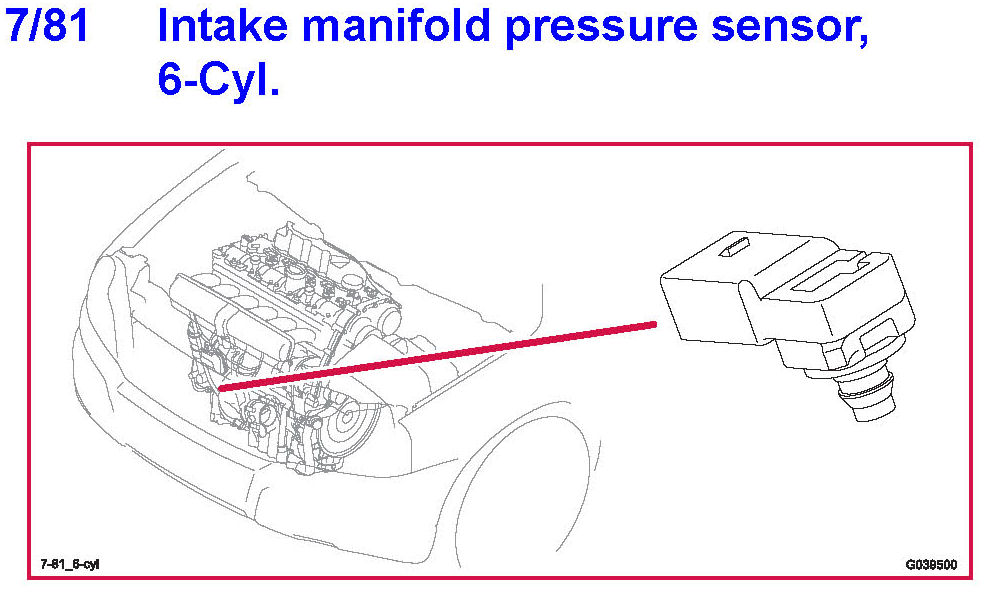 7/81 Intake manifold pressure sensor, 6-Cyl.

7-81_6-cyl

G039500