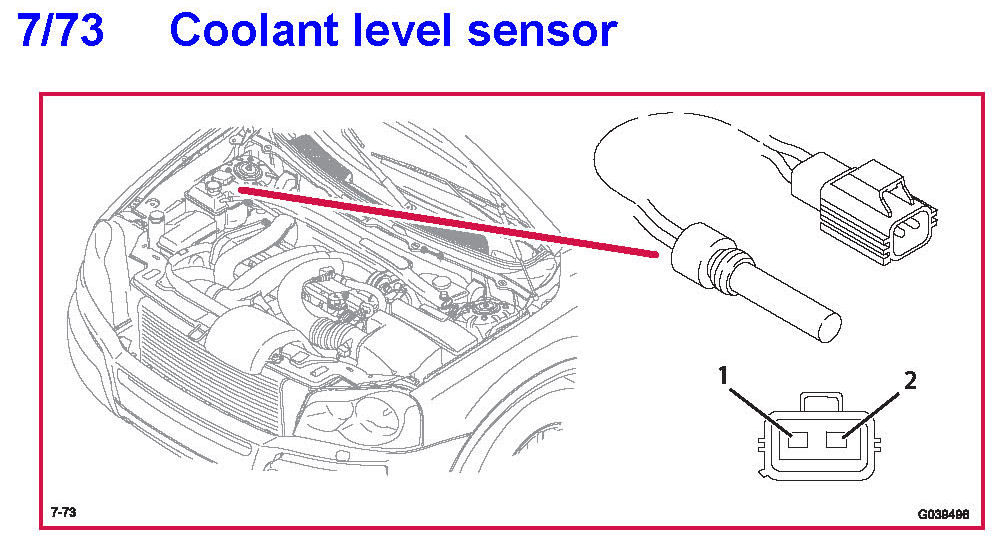 7/73 Coolant level sensor

1

2

7-73

G038498