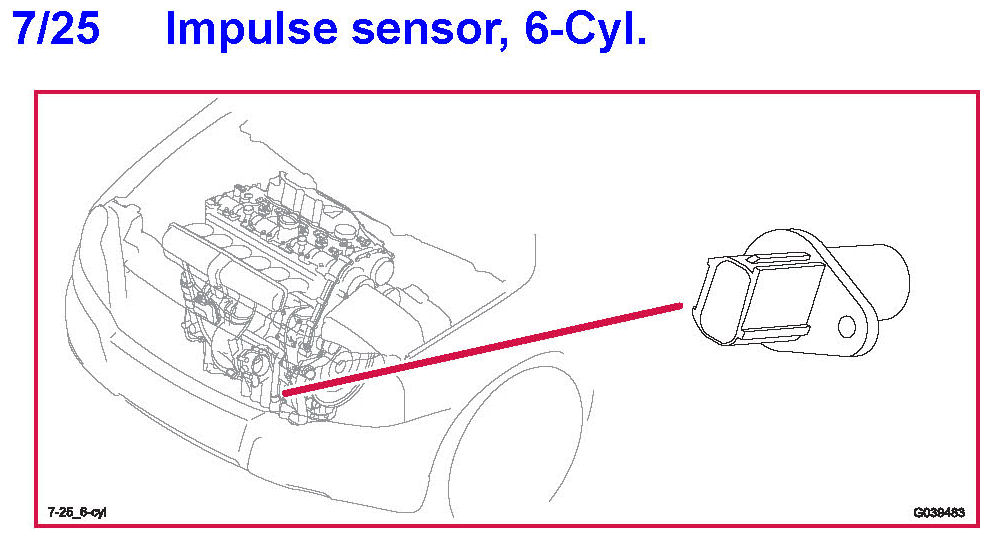 7/25 Impulse sensor, 6-Cyl.

7-25_6-cyl

G038483