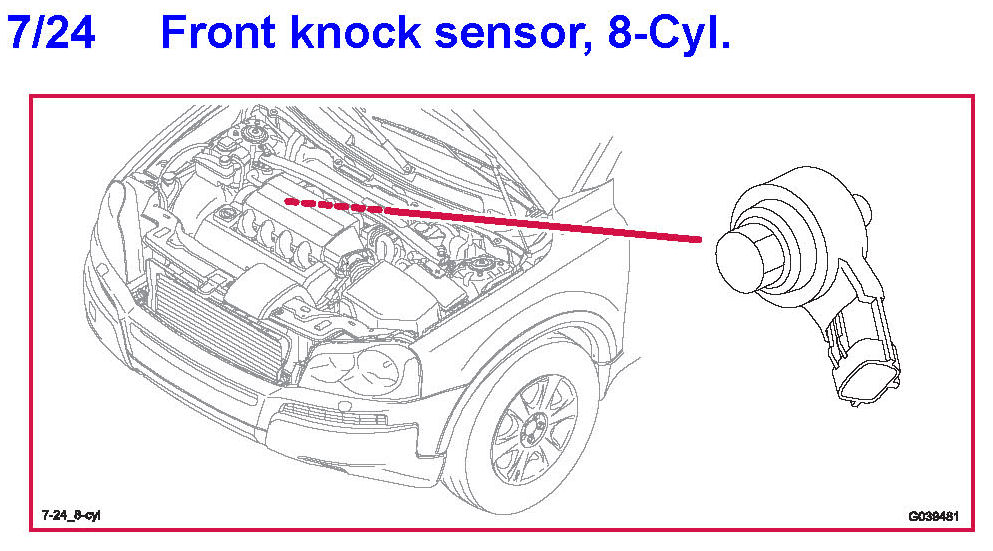 7/24 Front knock sensor, 8-Cyl.

7-24_8-cyl

G039481