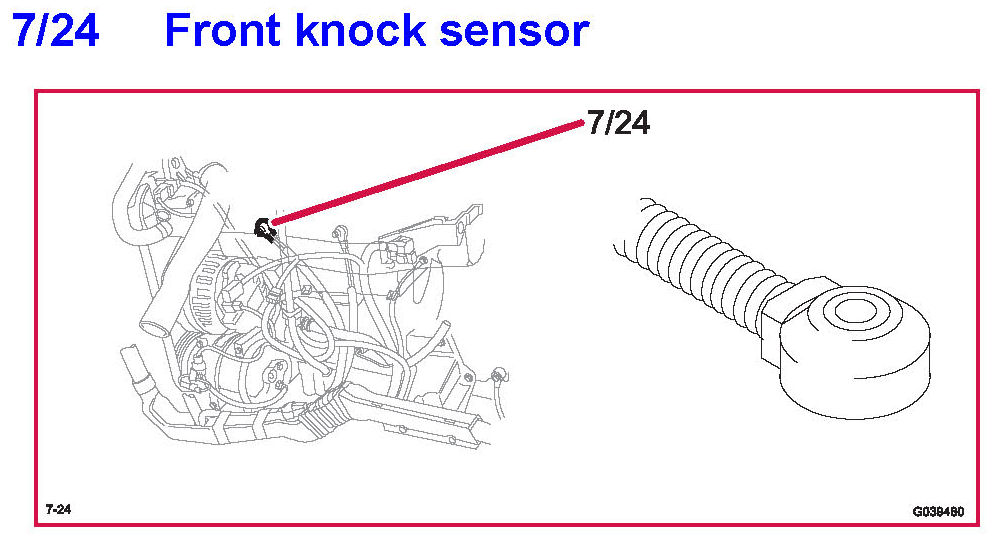 7/24 Front knock sensor

7/24

7-24

G039490